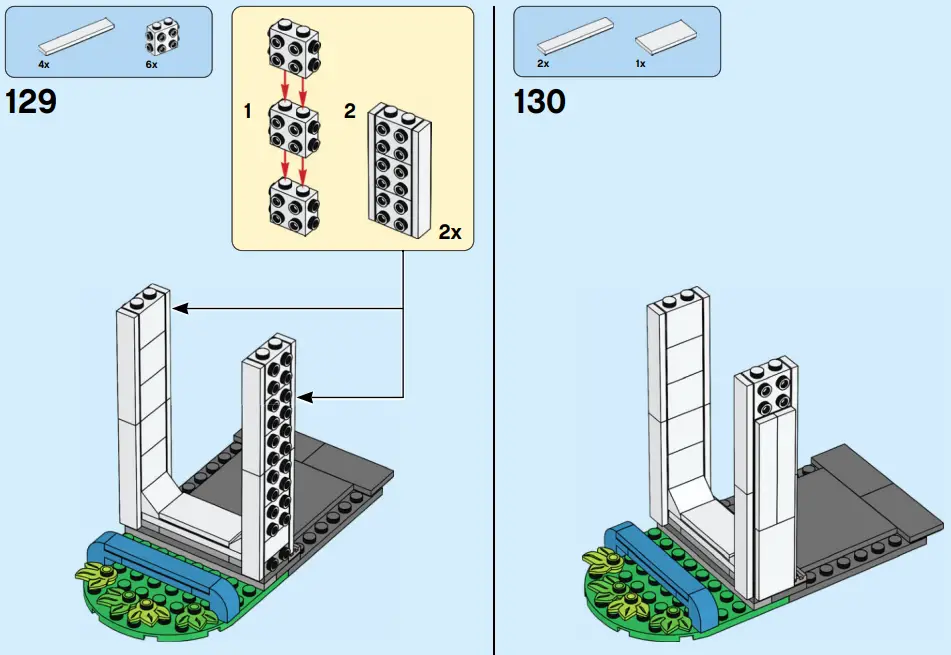 4x
6x
129
1
2
2x
2x
1x
130