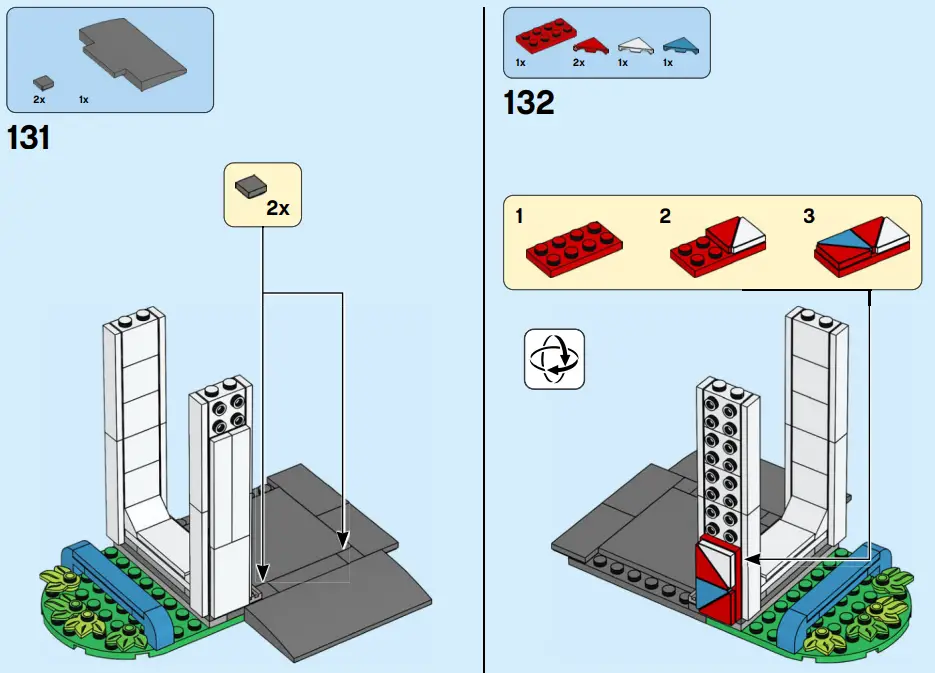 2x 1x

131

2x

1x 2x 1x 1x

132

1

2

3