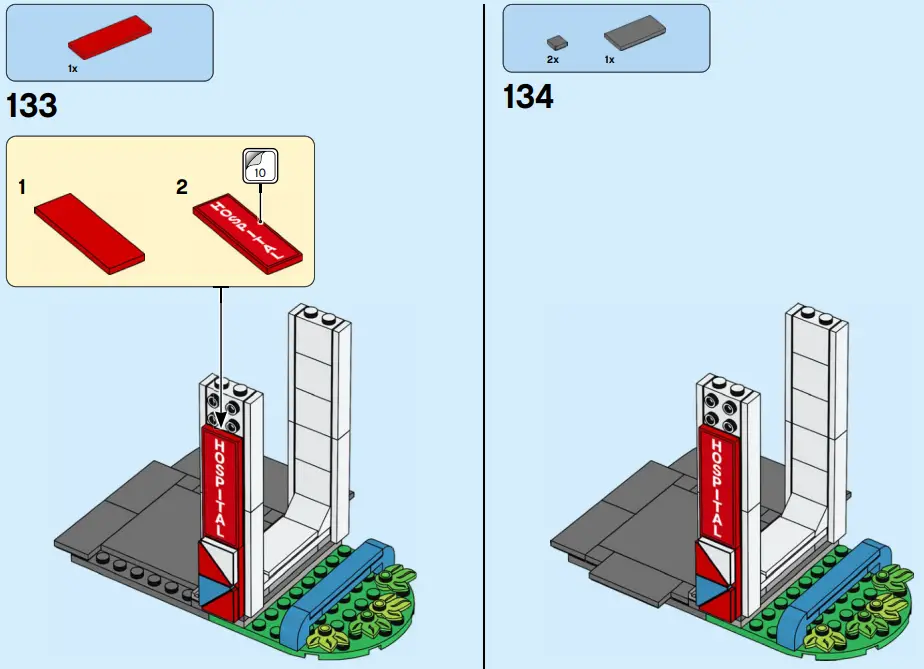 1x

133

1

2

10

HOSPITAL

HOSPITAL

2x

1x

134

HOSPITAL