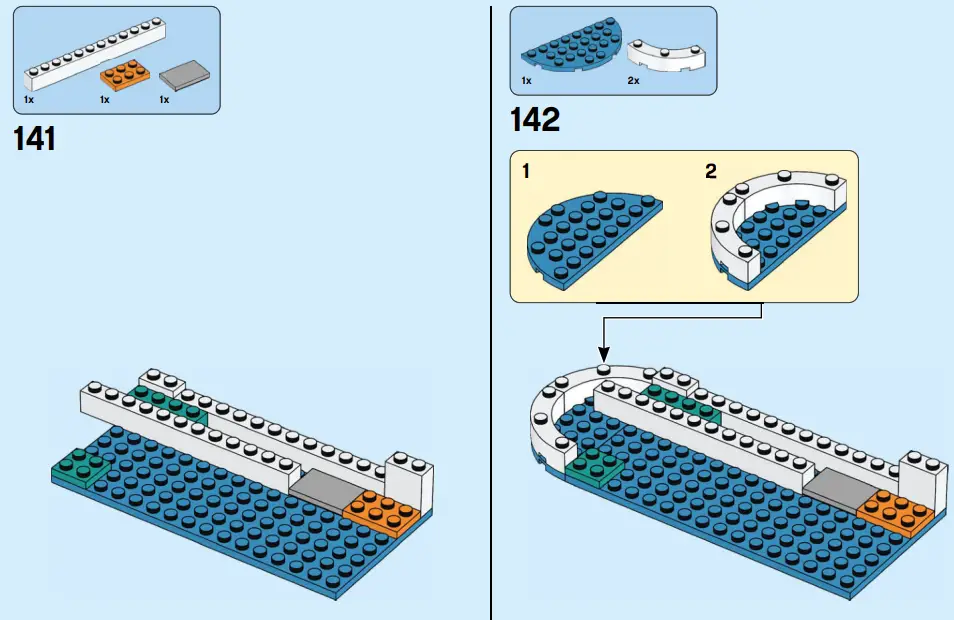 1x
1x
1x
141

1x
2x
142
1
2