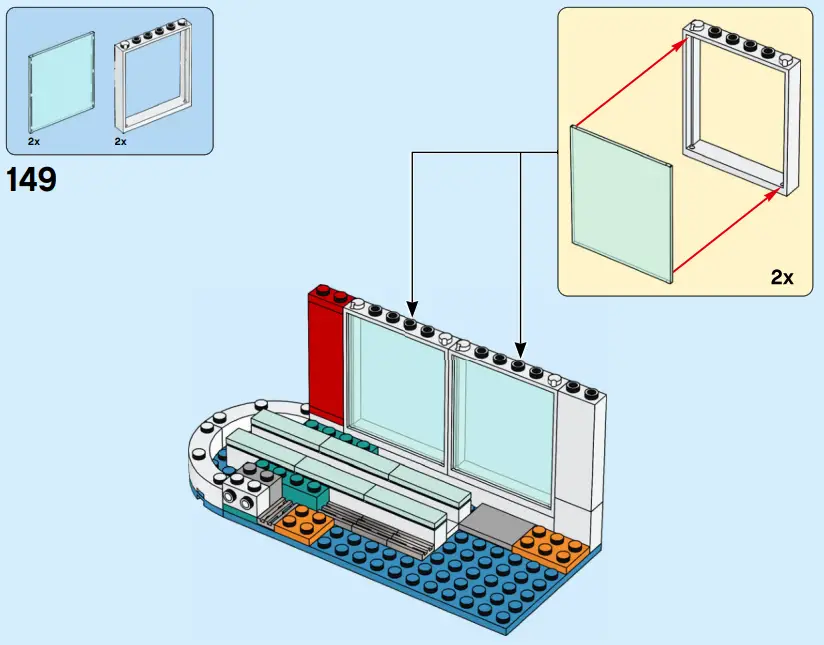 2x
2x
149
2x