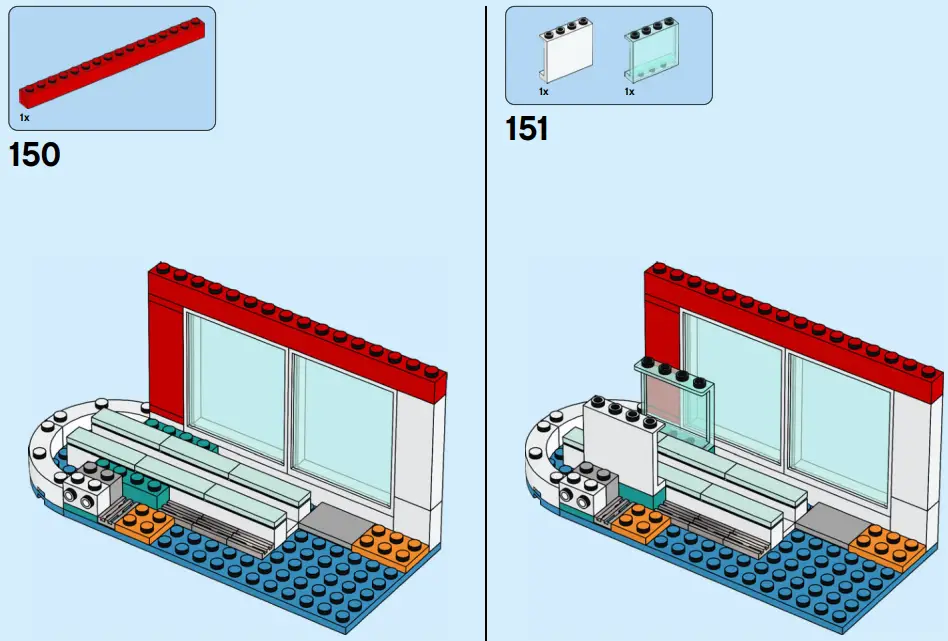 1x

150

1x 1x

151