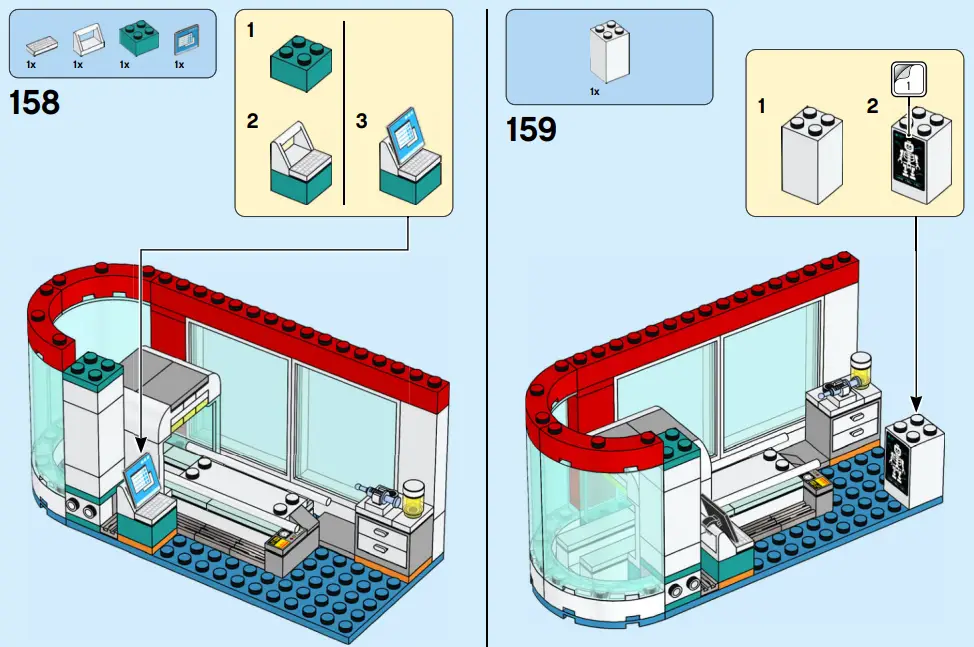 1x 1x 1x 1x

158

1

2

3

1x

159

1

2

1