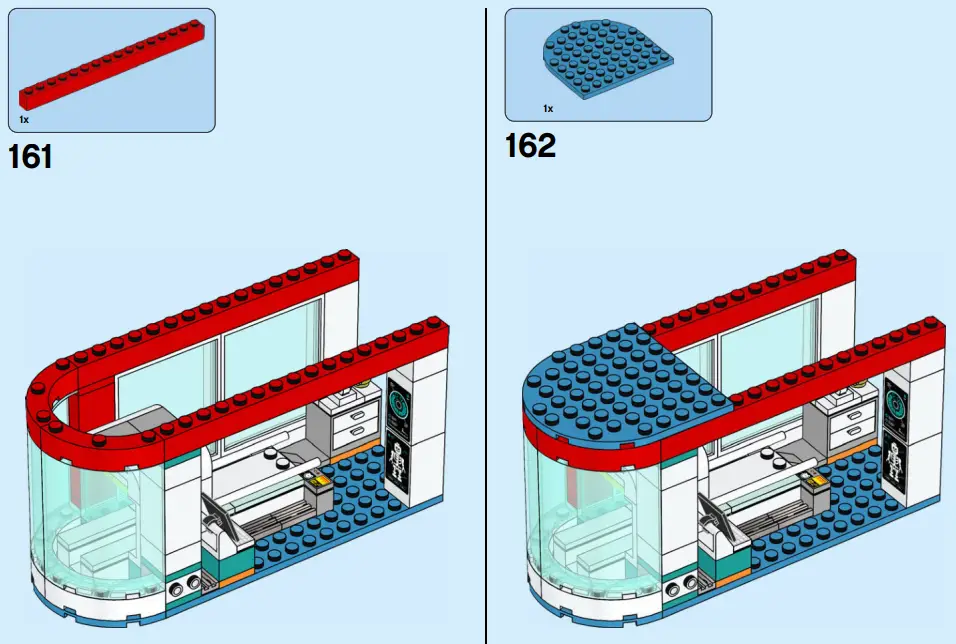 1x

161

1x

162