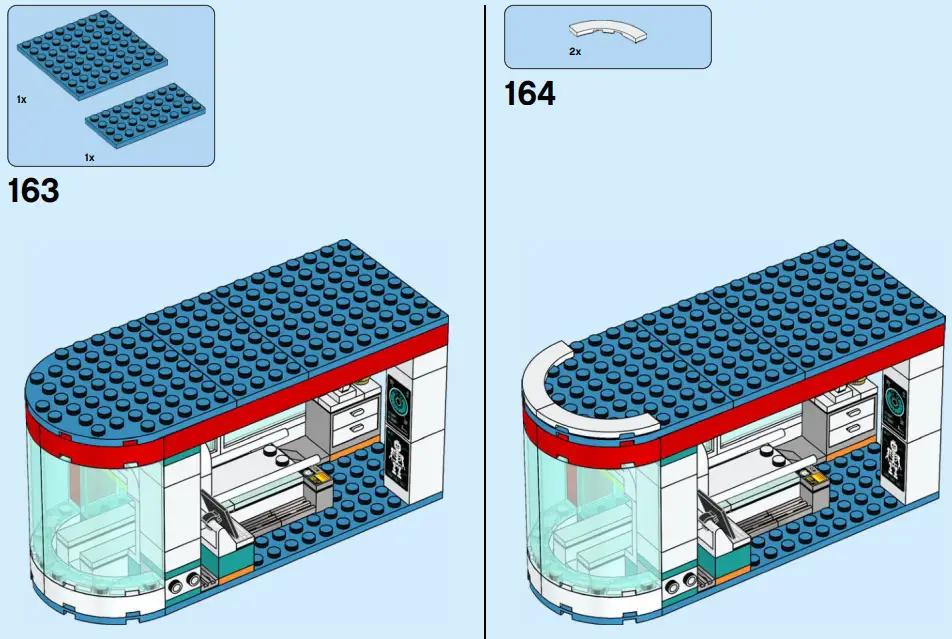 1x

1x

163

2x

164