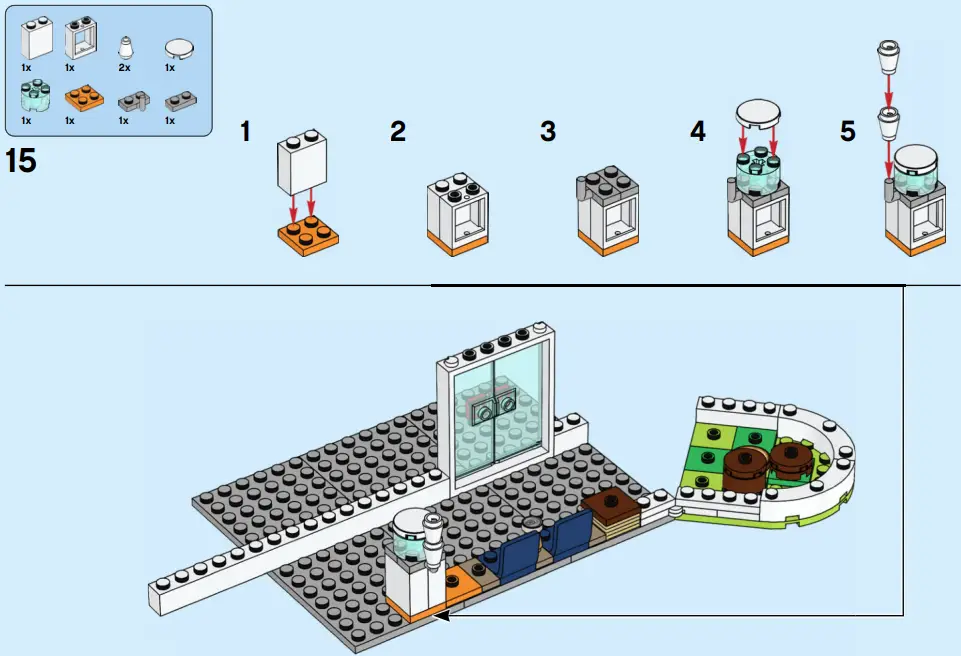 1x 1x 2x 1x
1x 1x 1x 1x

15

1

2

3

4

5