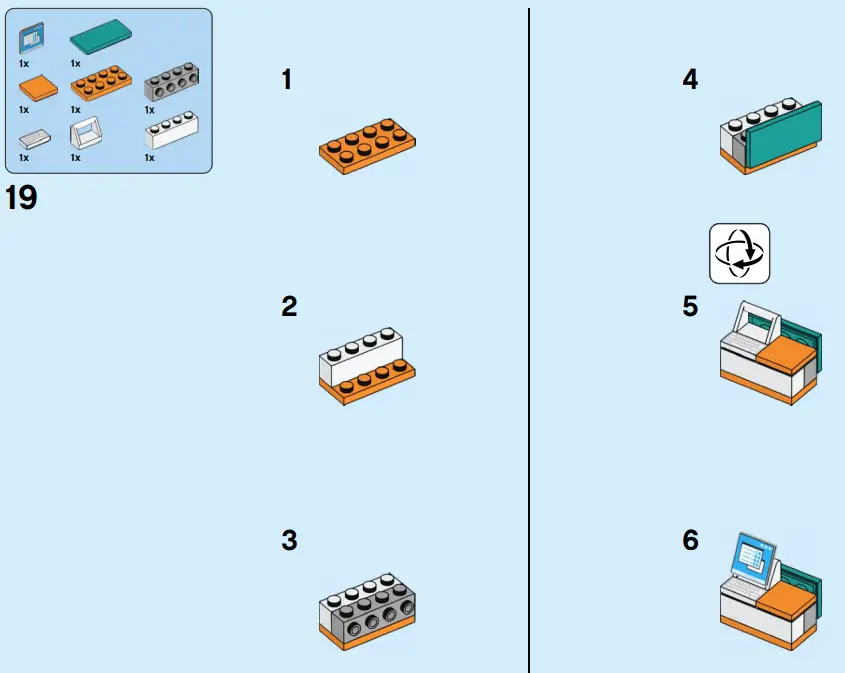 1x 1x
1x 1x 1x
1x 1x 1x

19

1

2

3

4

5

6