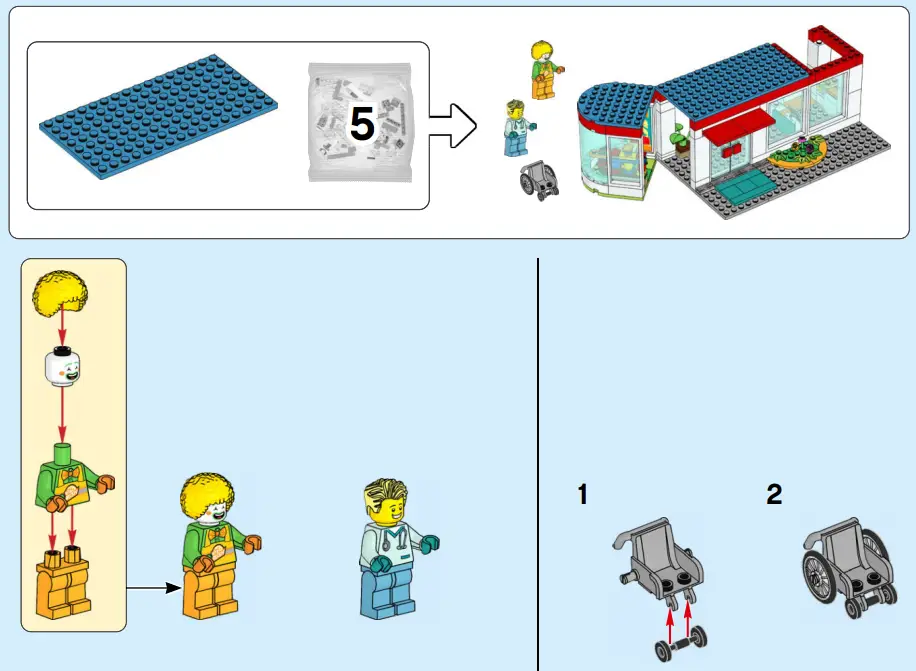 5

1

2