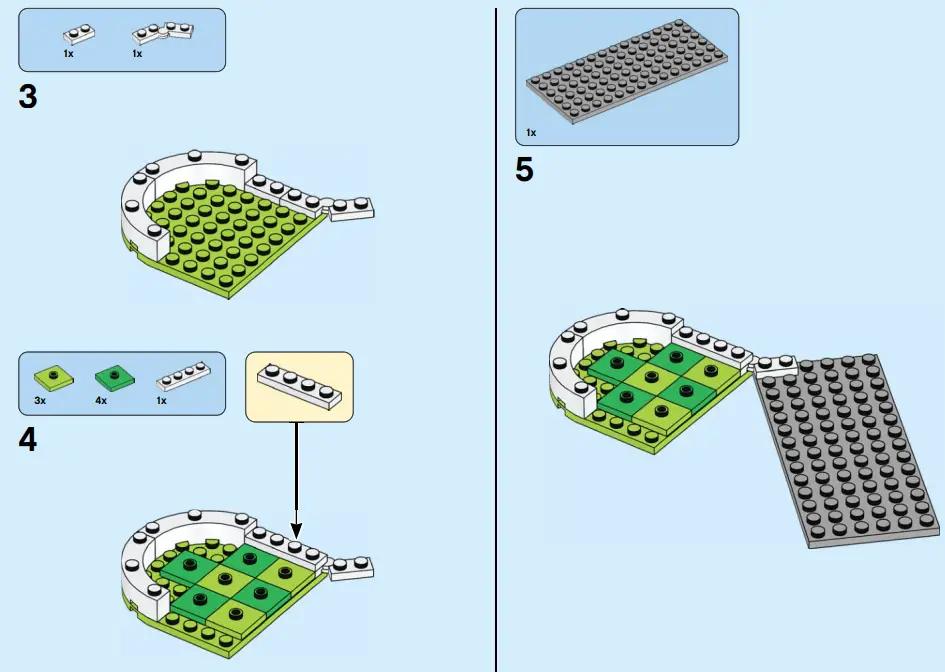 1x
1x

3

3x
4x
1x

4

1x

5