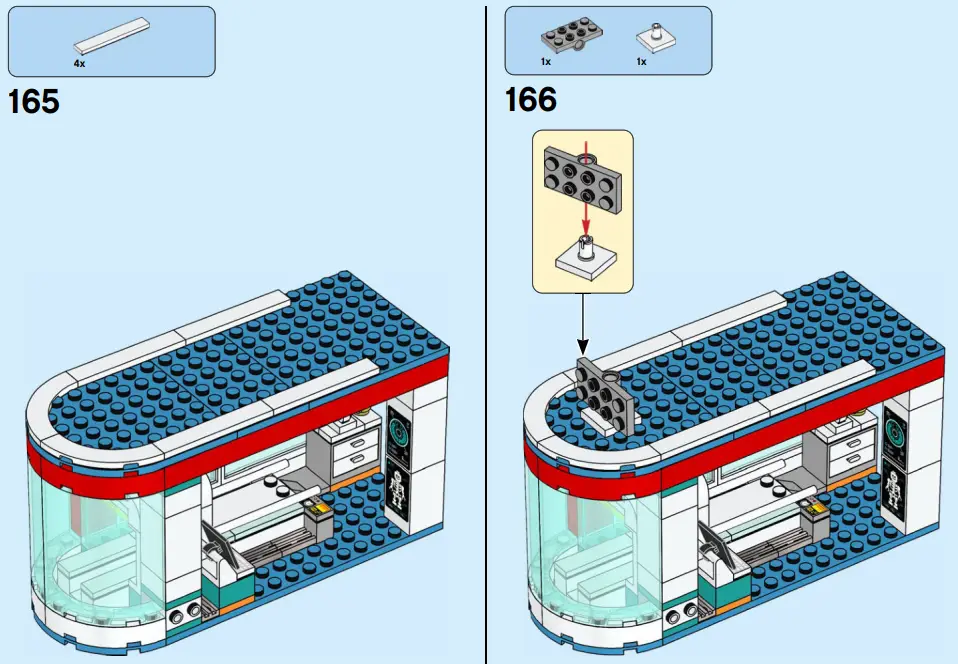 4x

165

1x

1x

166