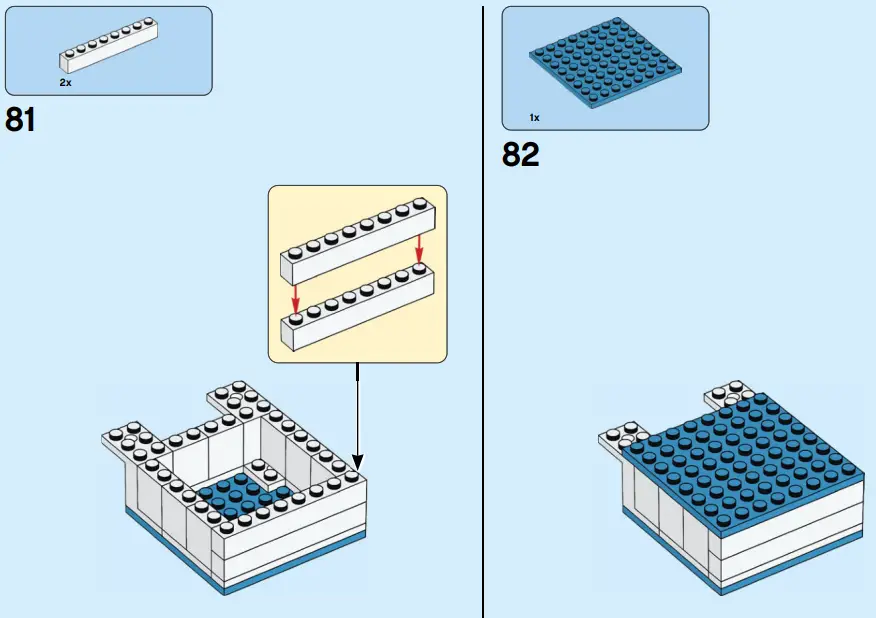 2x

81

1x

82