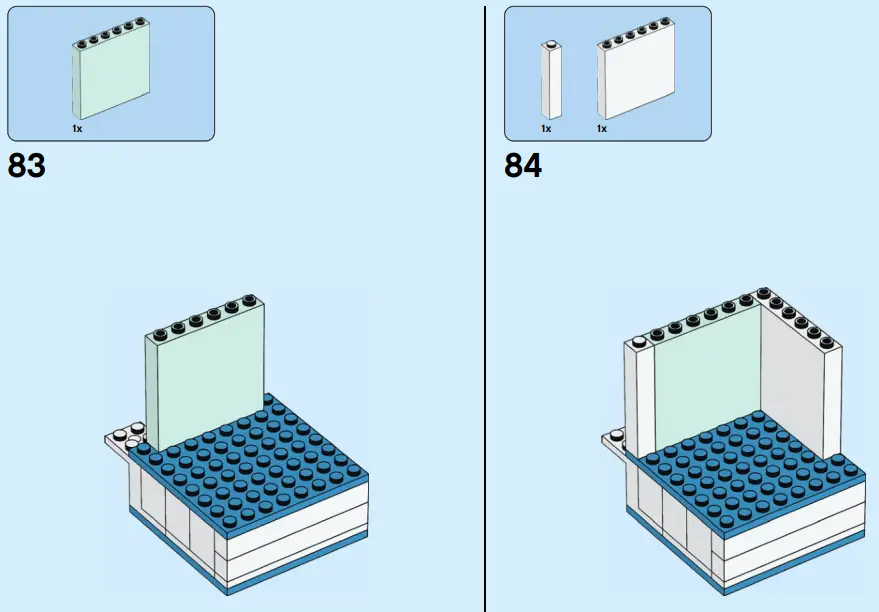 1x

83

1x 1x

84