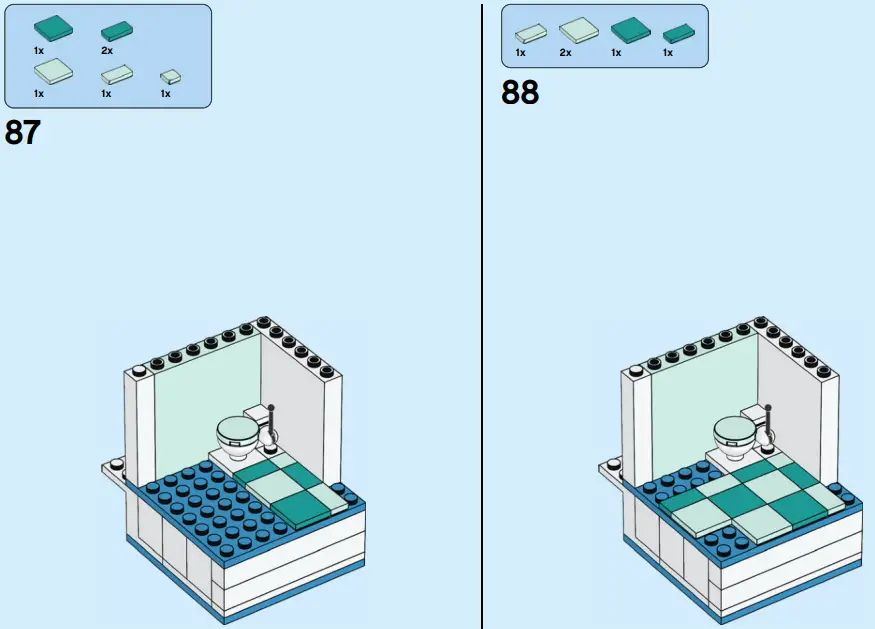 1x 2x
1x 1x 1x

87

1x 2x 1x 1x

88