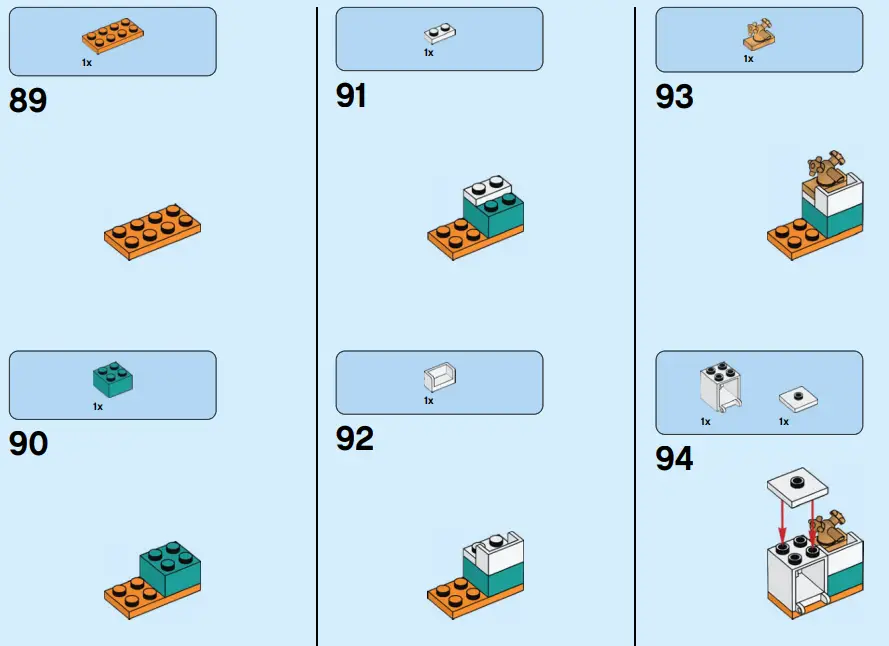 1x

89

1x

90

1x

91

1x

92

1x

93

1x

1x

94