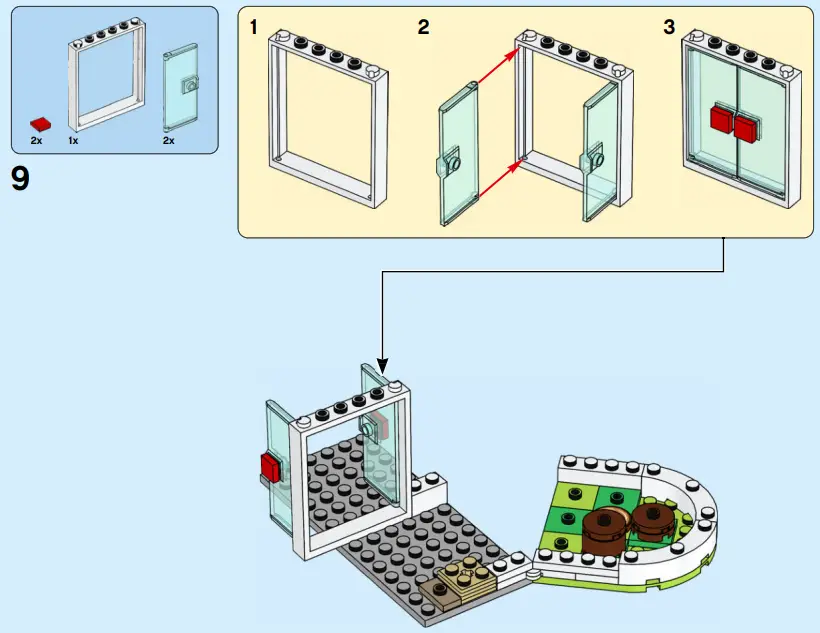 2x
1x
2x

9

1
2
3