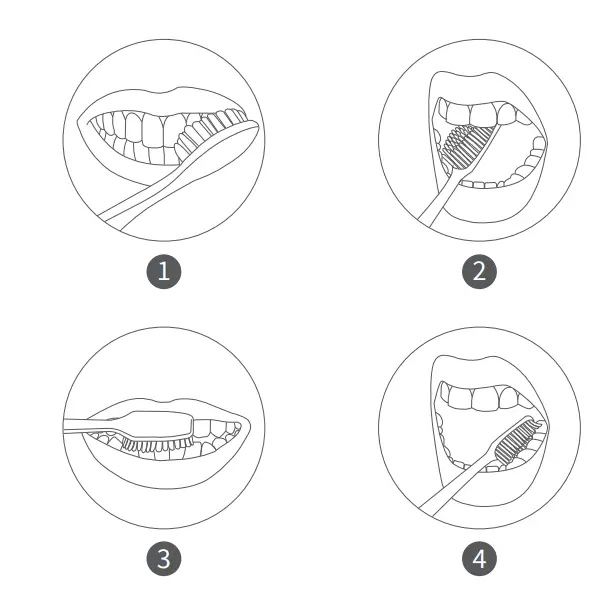 1

2

3

4