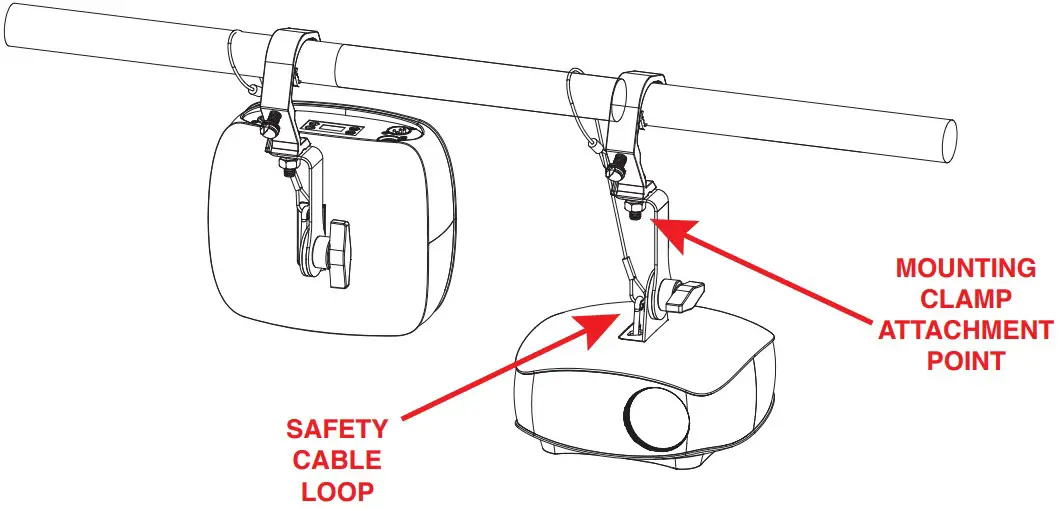 MOUNTING CLAMP ATTACHMENT POINT

SAFETY CABLE LOOP