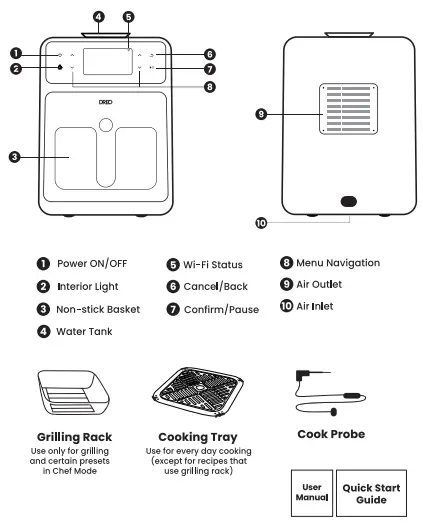 4 5

1
2
6
7
8

DREO

3

9

10

1 Power ON/OFF
2 Interior Light
3 Non-stick Basket
4 Water Tank

5 Wi-Fi Status
6 Cancel/Back
7 Confirm/Pause

8 Menu Navigation
9 Air Outlet
10 Air Inlet

Grilling Rack
Use only for grilling and certain presets in Chef Mode

Cooking Tray
Use for every day cooking (except for recipes that use grilling rack)

Cook Probe

User Manual

Quick Start Guide