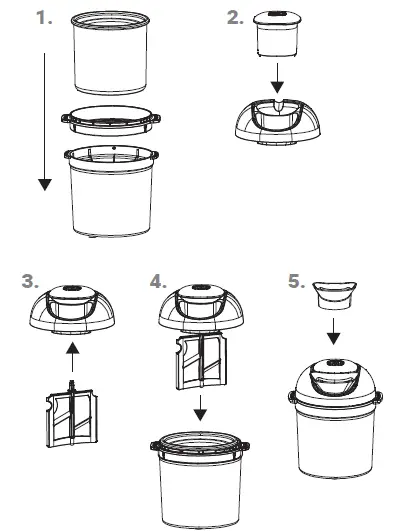 1.

2.

3.

4.

5.