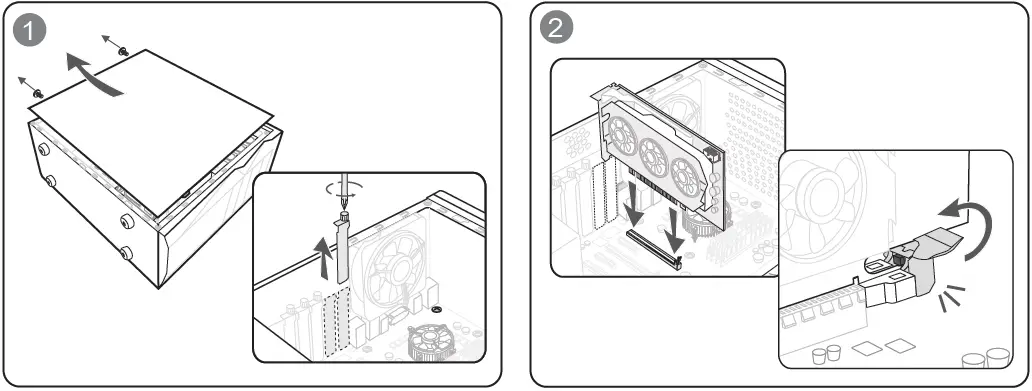 1

2