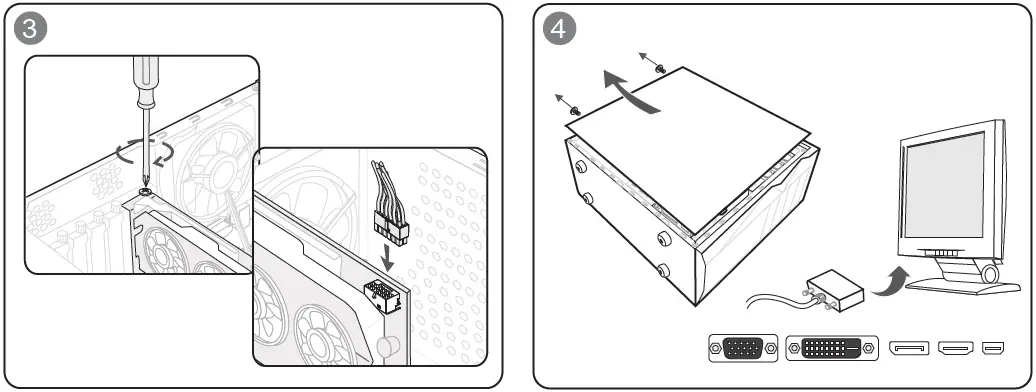 3

4