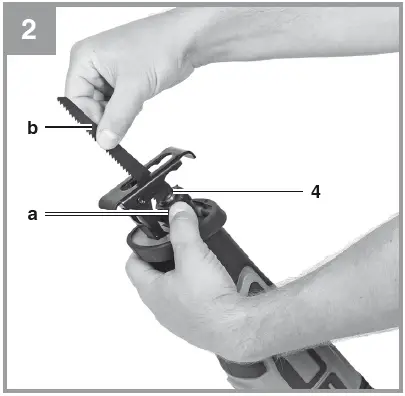 2

b

4

a