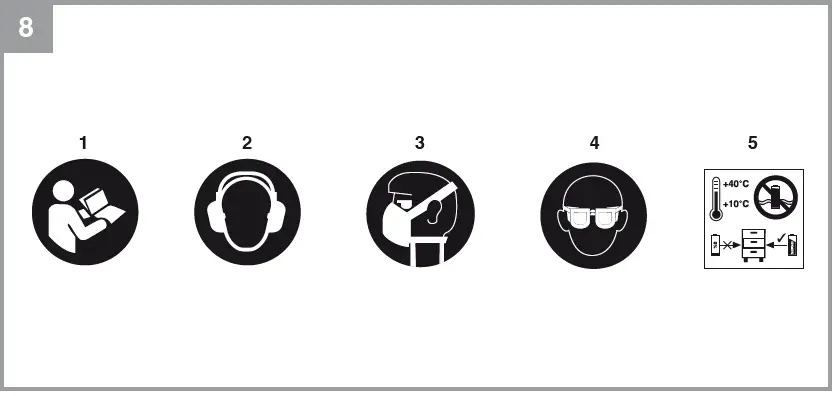 8

1

2

3

4

5

+40°C

+10°C