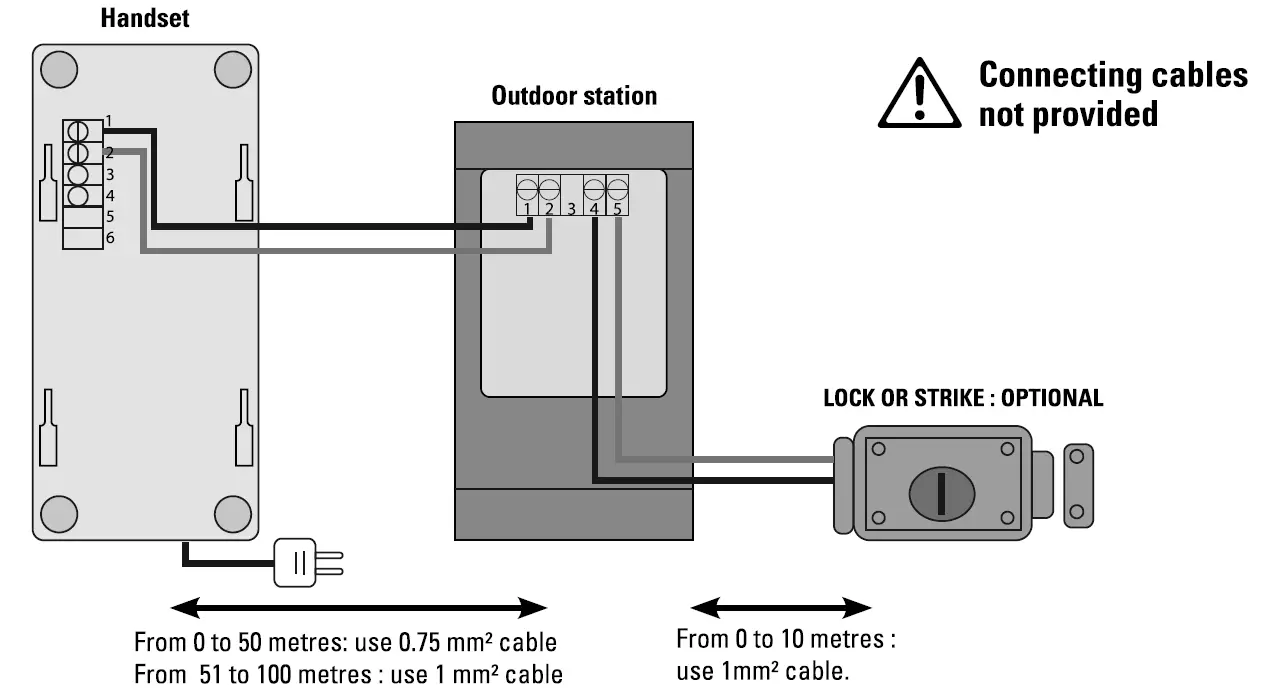 Handset

1
2
3
4
5
6

Outdoor station

1 2 3 4 5

Connecting cables not provided

LOCK OR STRIKE : OPTIONAL

From 0 to 50 metres: use 0.75 mm² cable
From 51 to 100 metres : use 1 mm² cable

From 0 to 10 metres : use 1mm² cable.