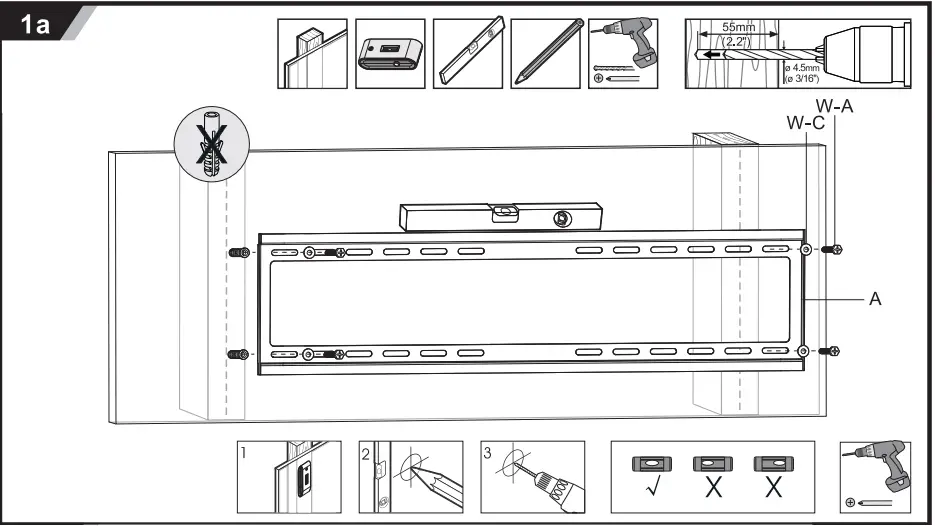 1a

55mm
(2.2")
ø 4.5mm
(ø 3/16")

W-A
W-C

A

1
2
3

√
X
X