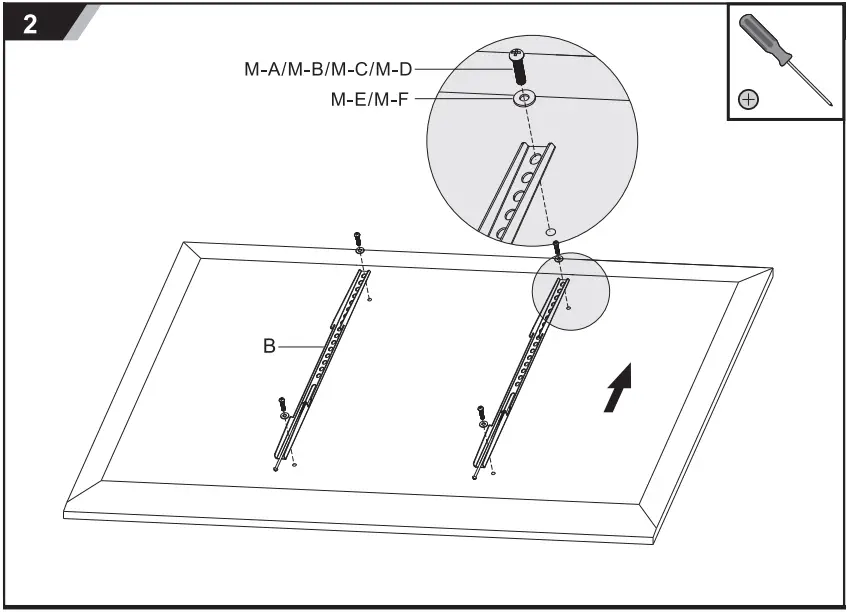 2

M-A/M-B/M-C/M-D

M-E/M-F

B