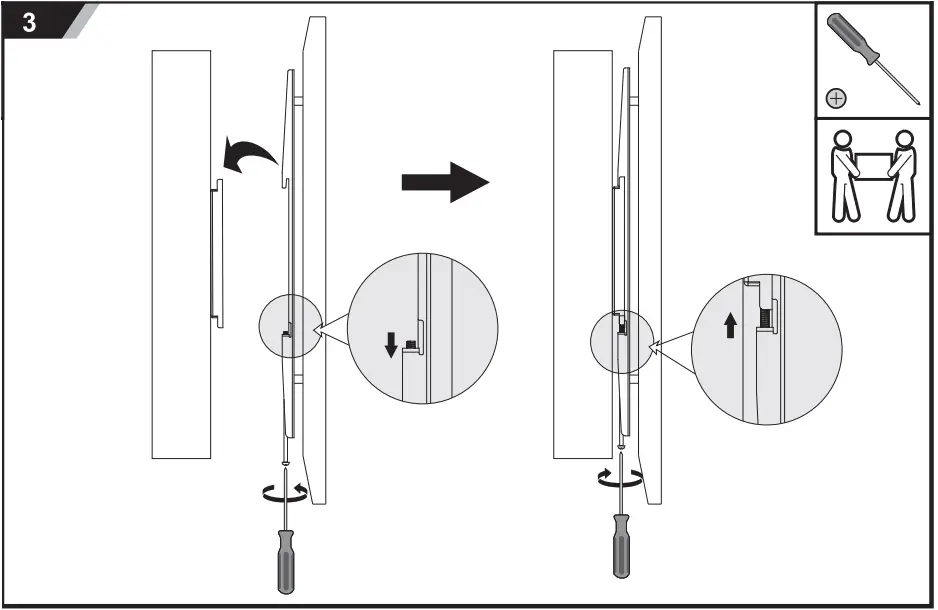 3