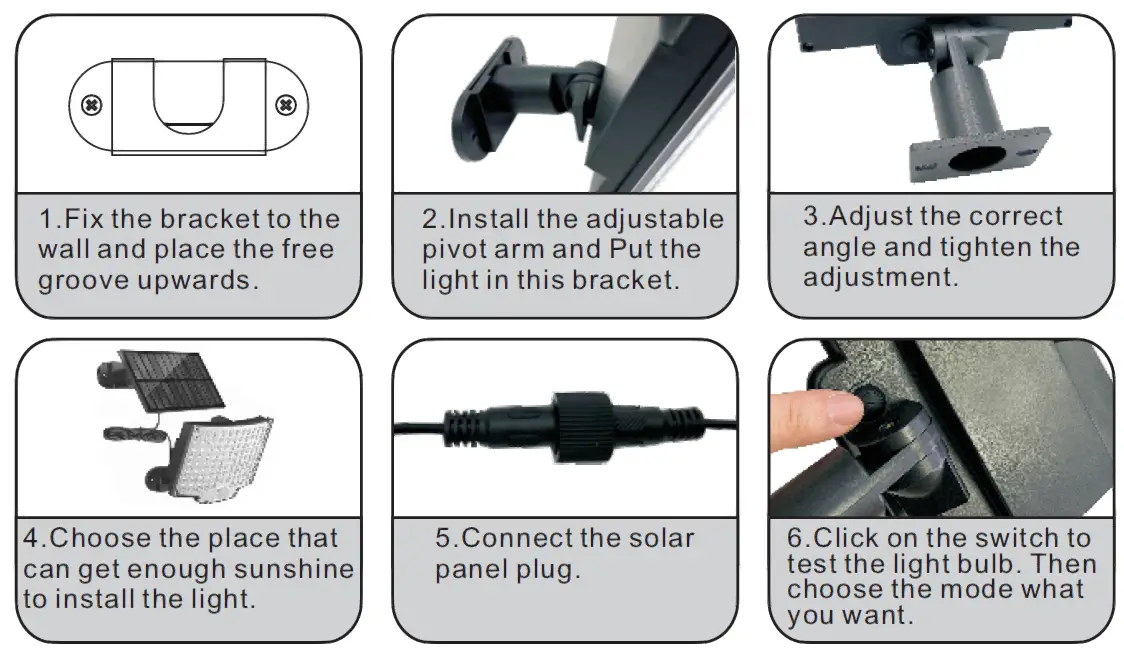 1.Fix the bracket to the wall and place the free groove upwards.

2.Install the adjustable pivot arm and Put the light in this bracket.

3.Adjust the correct angle and tighten the adjustment.

4.Choose the place that can get enough sunshine to install the light.

5.Connect the solar panel plug.

6.Click on the switch to test the light bulb. Then choose the mode what you want.