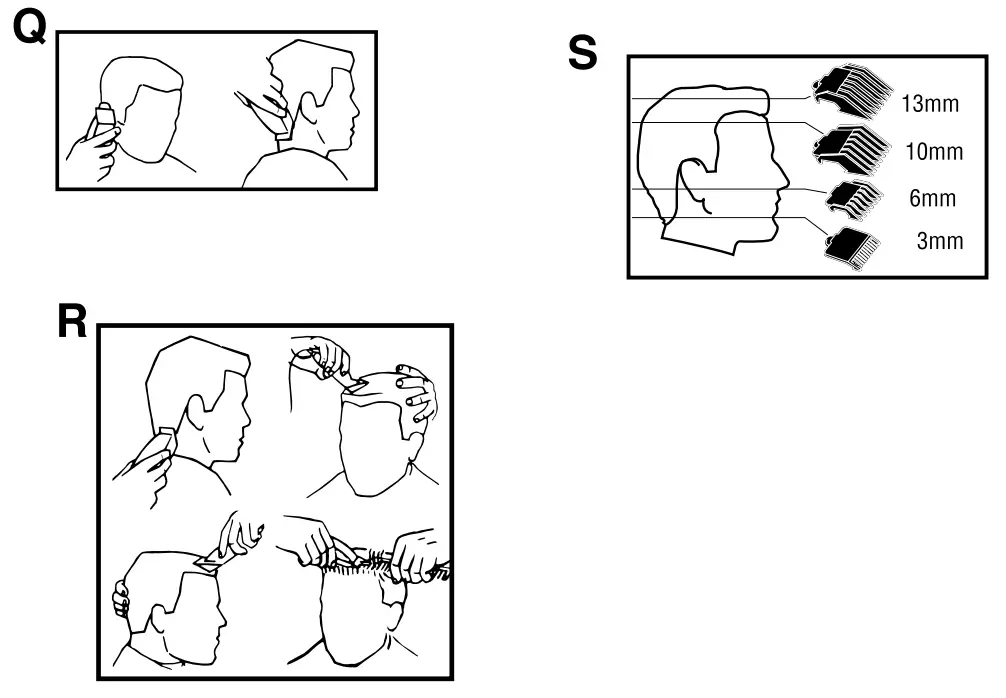 Q

S

13mm
10mm
6mm
3mm

R