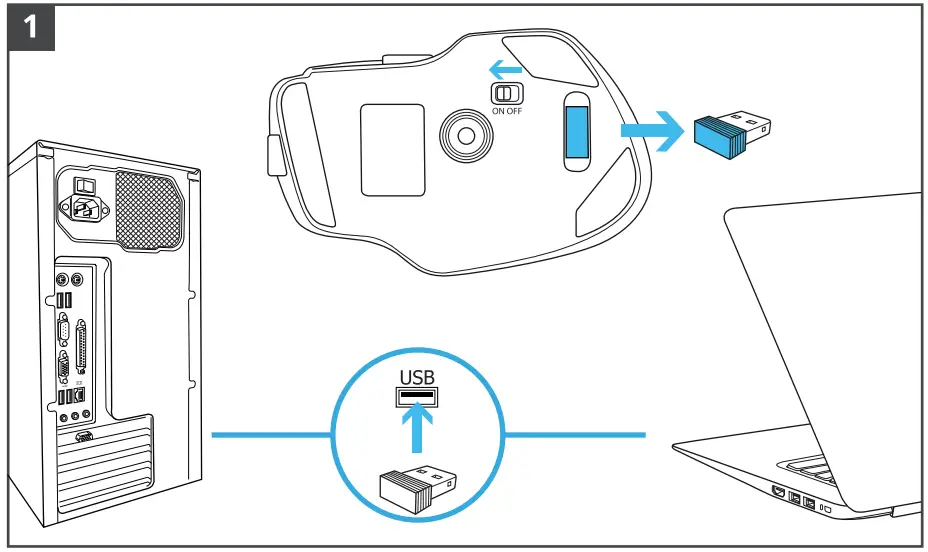 1

ON OFF

USB