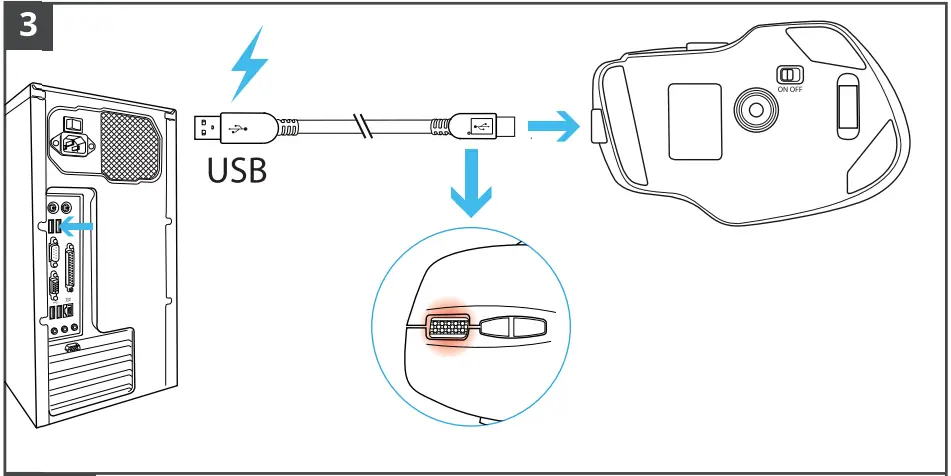 3

USB

ON OFF