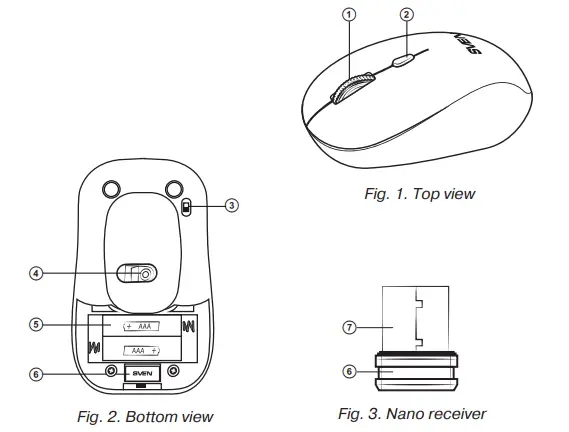 1
2
SVEN
Fig. 1. Top view
3
4
5
+ AAA
AAA +
6
SVEN
Fig. 2. Bottom view
7
6
Fig. 3. Nano receiver