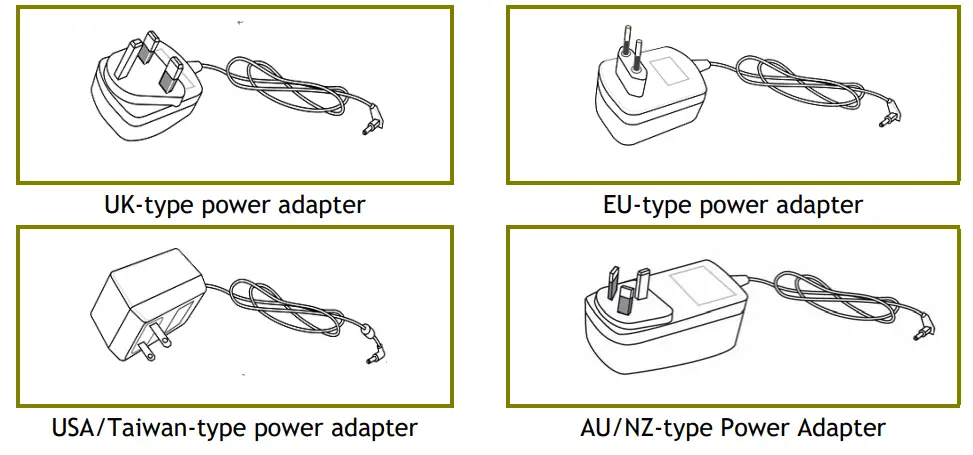 UK-type power adapter

EU-type power adapter

USA/Taiwan-type power adapter

AU/NZ-type Power Adapter