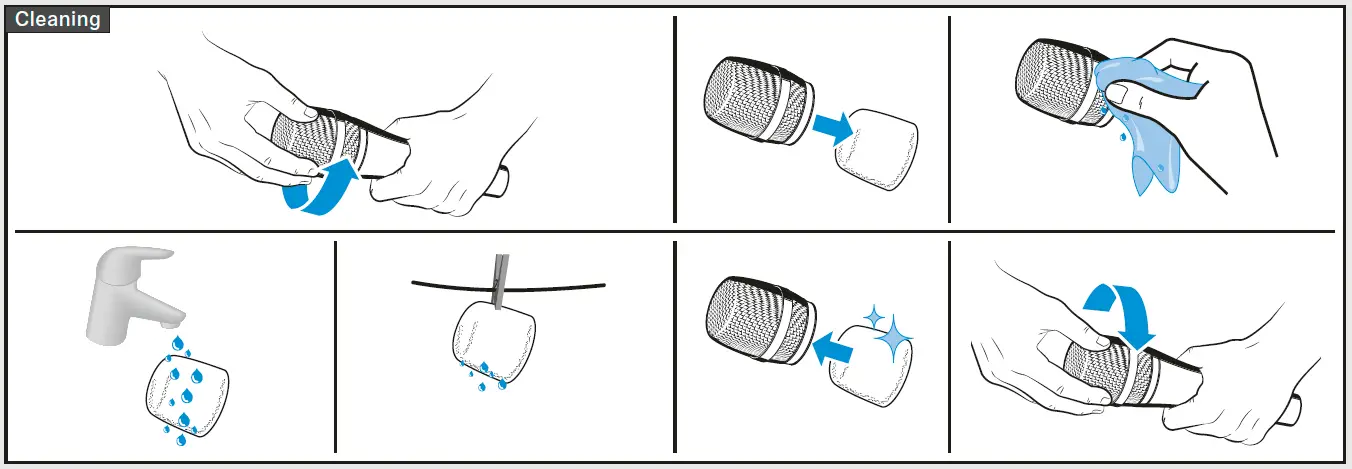 Cleaning