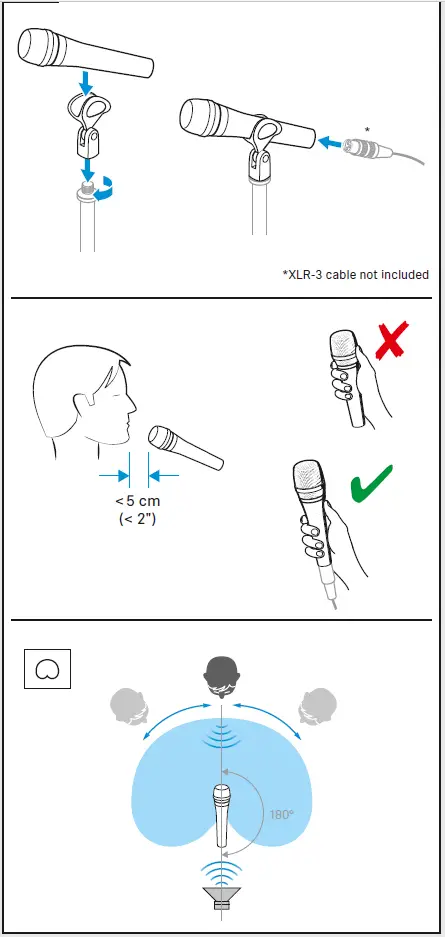 *

*XLR-3 cable not included

< 5 cm
(< 2")

180°