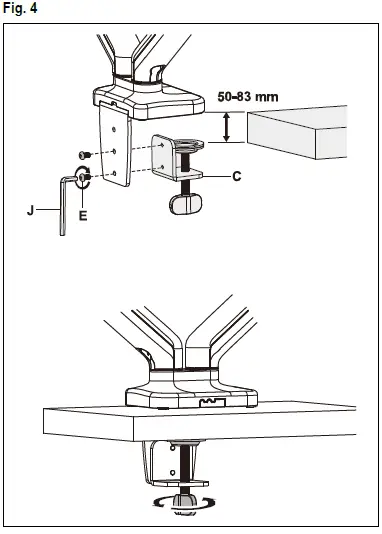 Fig. 4

50-83 mm

C

J

E