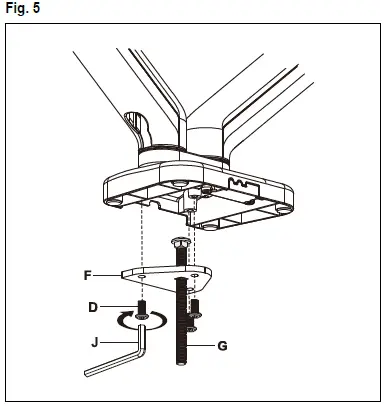 Fig. 5

F

D

J

G