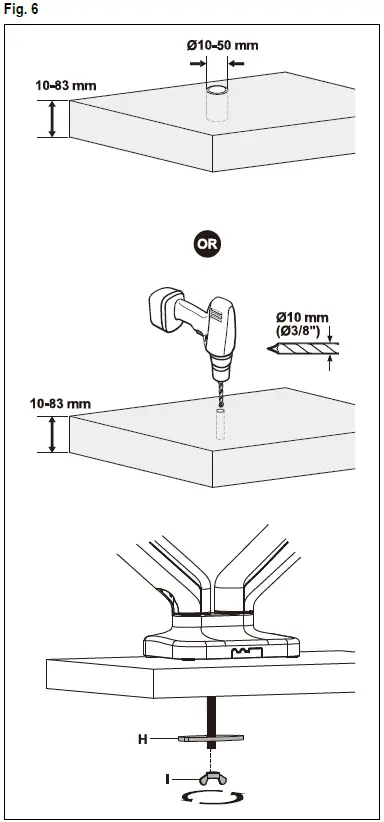 Fig. 6

Ø10-50 mm

10-83 mm

OR

Ø10 mm
(Ø3/8")

10-83 mm

H

I