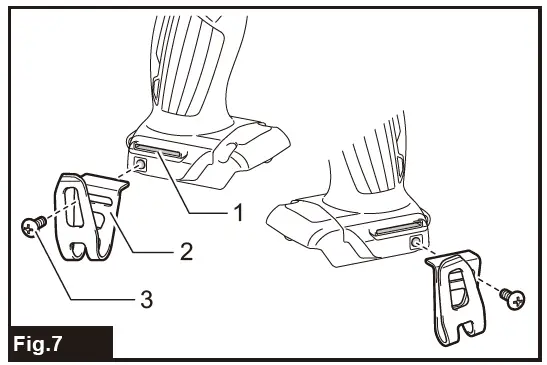 1
2
3
Fig.7