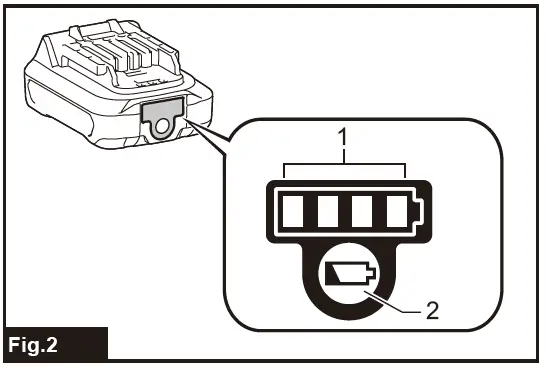 1
2
Fig.2