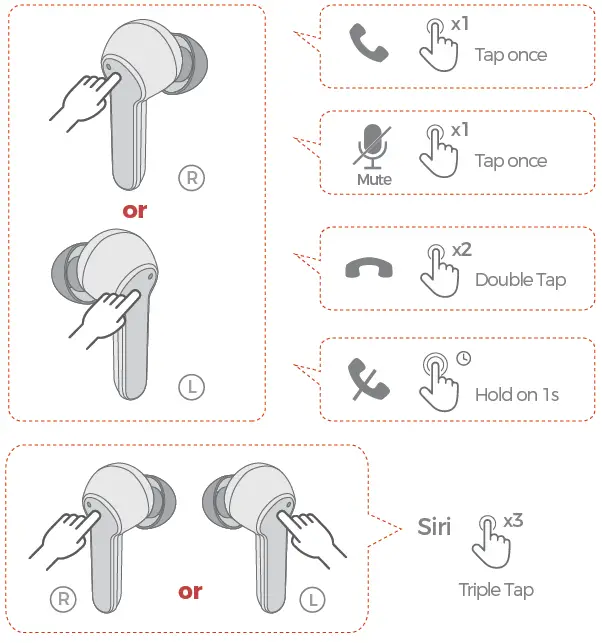 R

or

L

x1
Tap once

Mute
x1
Tap once

x2
Double Tap

Hold on 1s

R
or
L

Siri
x3
Triple Tap