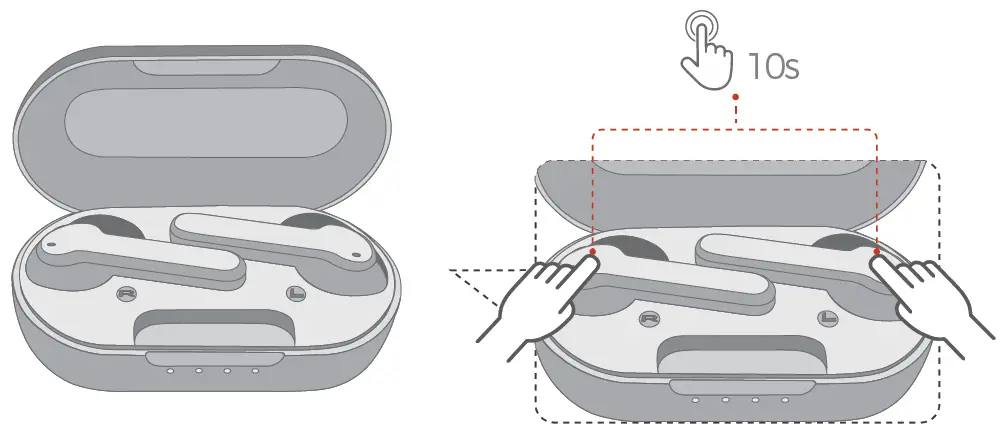 10s

R L

R L