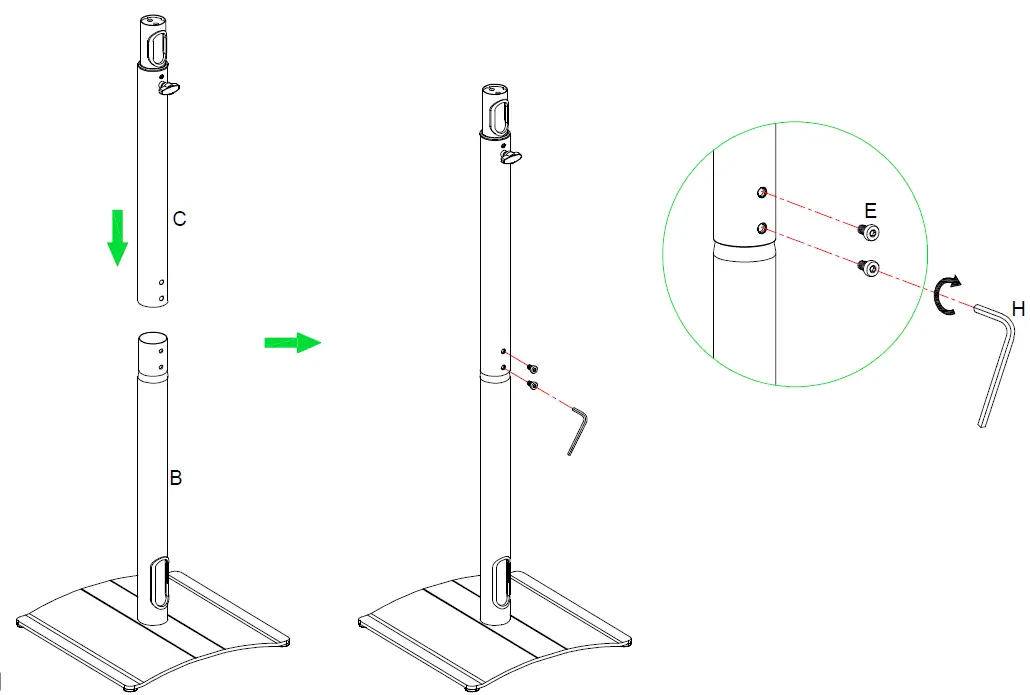 C

B

E

H