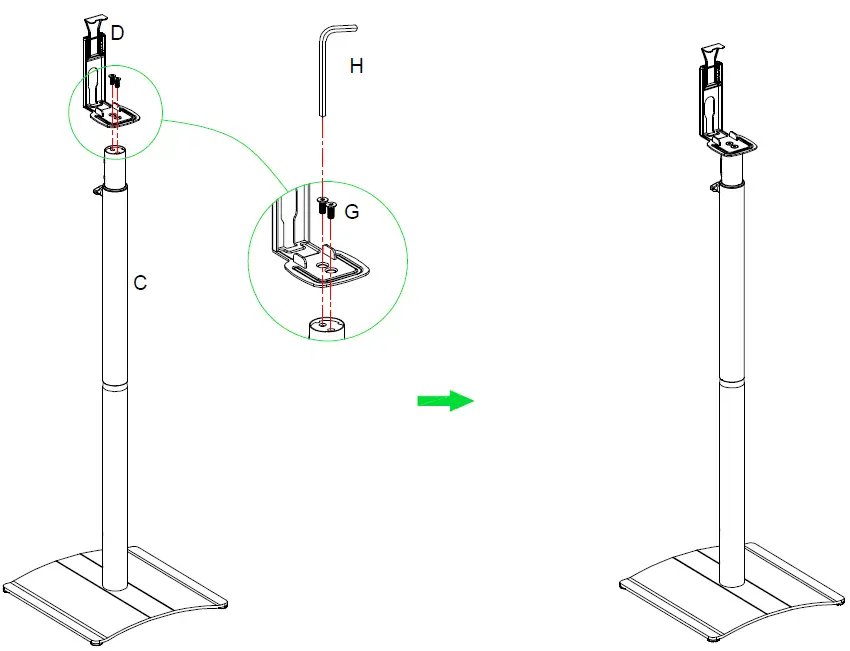 D
H
G
C