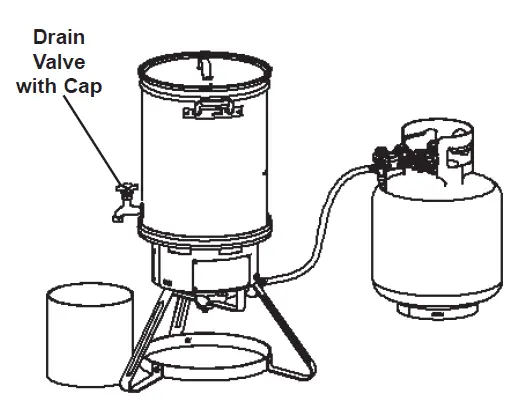 Drain Valve with Cap