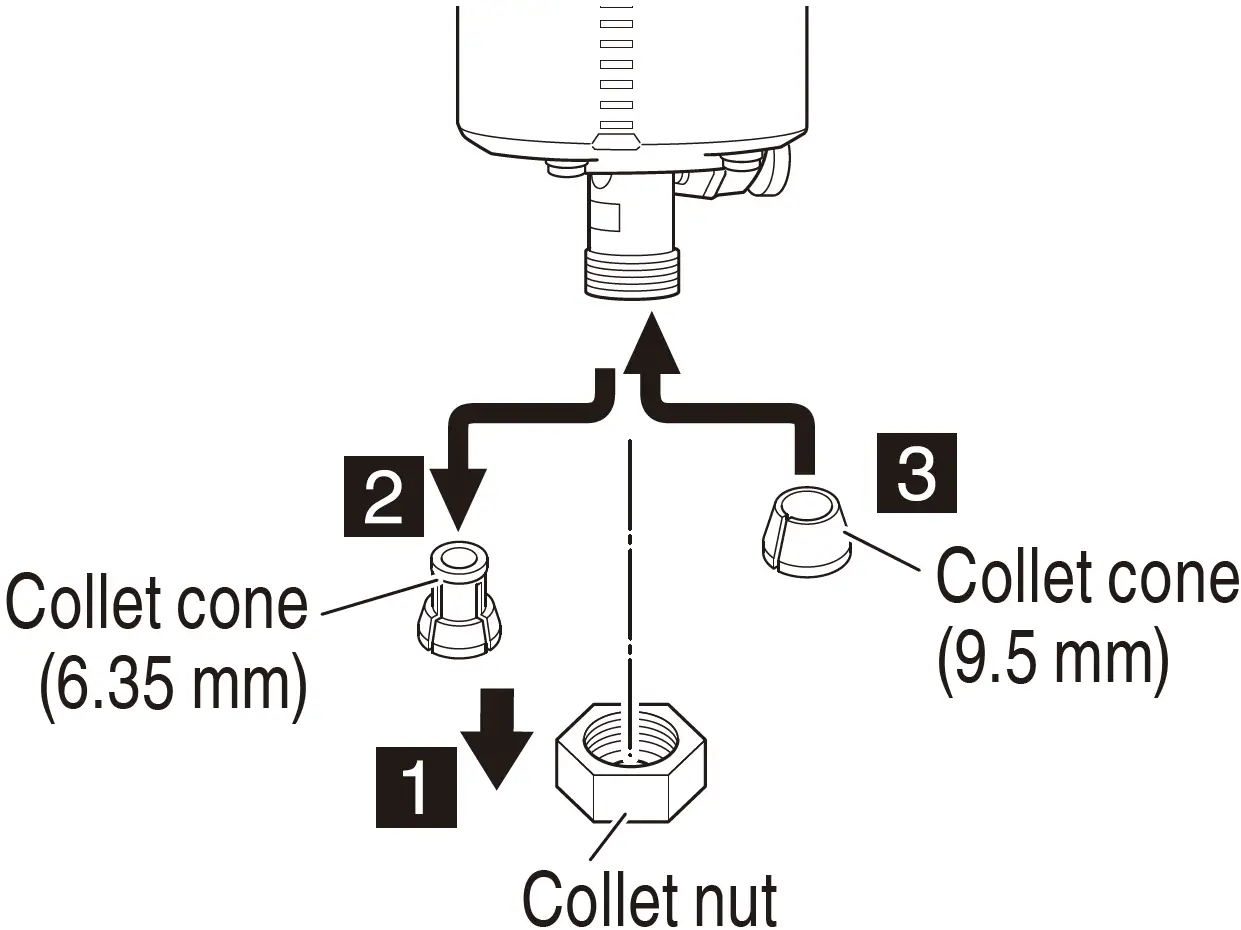 2

3

Collet cone (6.35 mm)

Collet cone (9.5 mm)

1

Collet nut